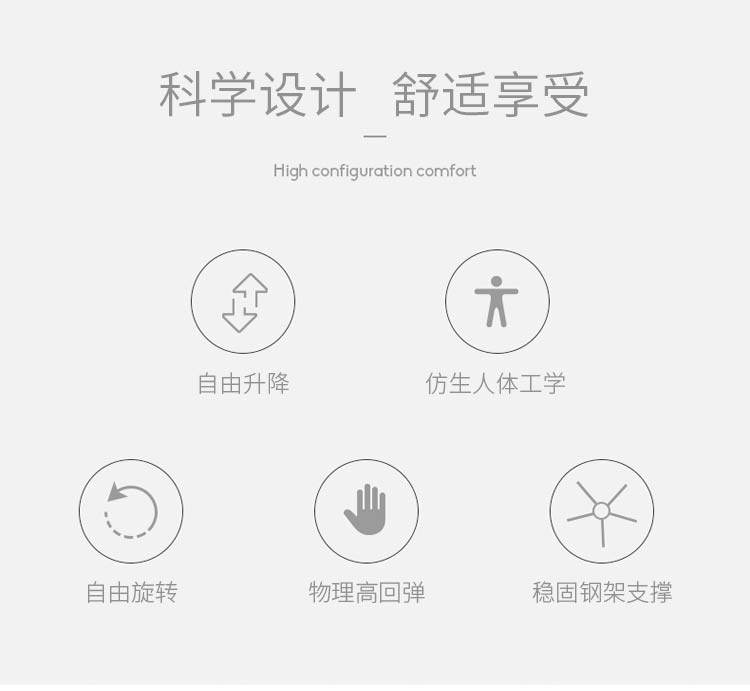 科学设计 舒适享受

High configuration comfort

自由升降

仿生人体工学

自由旋转

物理高回弹

稳固钢架支撑